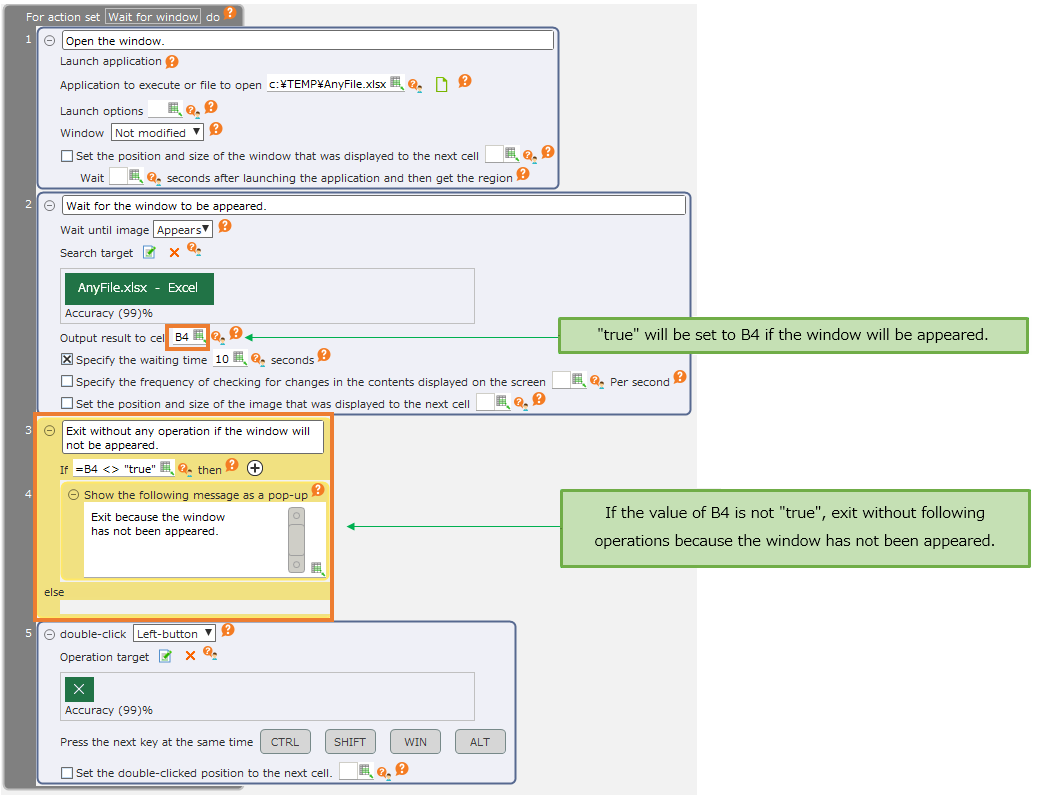 For action set Wait for window do

1 Open the window.

Launch application

Application to execute or file to open c:¥TEMP¥AnyFile.xlsx

Launch options

Window Not modified

Set the position and size of the window that was displayed to the next cell

Wait seconds after launching the application and then get the region

2 Wait for the window to be appeared.

Wait until image Appears

Search target

AnyFile.xlsx - Excel

Accuracy (99)%

Output result to cell B4

"true" will be set to B4 if the window will be appeared.

Specify the waiting time 10 seconds

Specify the frequency of checking for changes in the contents displayed on the screen Per second

Set the position and size of the image that was displayed to the next cell

3 Exit without any operation if the window will not be appeared.

If =B4 <> "true" then

4 Show the following message as a pop-up

Exit because the window has not been appeared.

If the value of B4 is not "true", exit without following operations because the window has not been appeared.

else

5 double-click Left-button

Operation target

Accuracy (99)%

Press the next key at the same time CTRL SHIFT WIN ALT

Set the double-clicked position to the next cell.