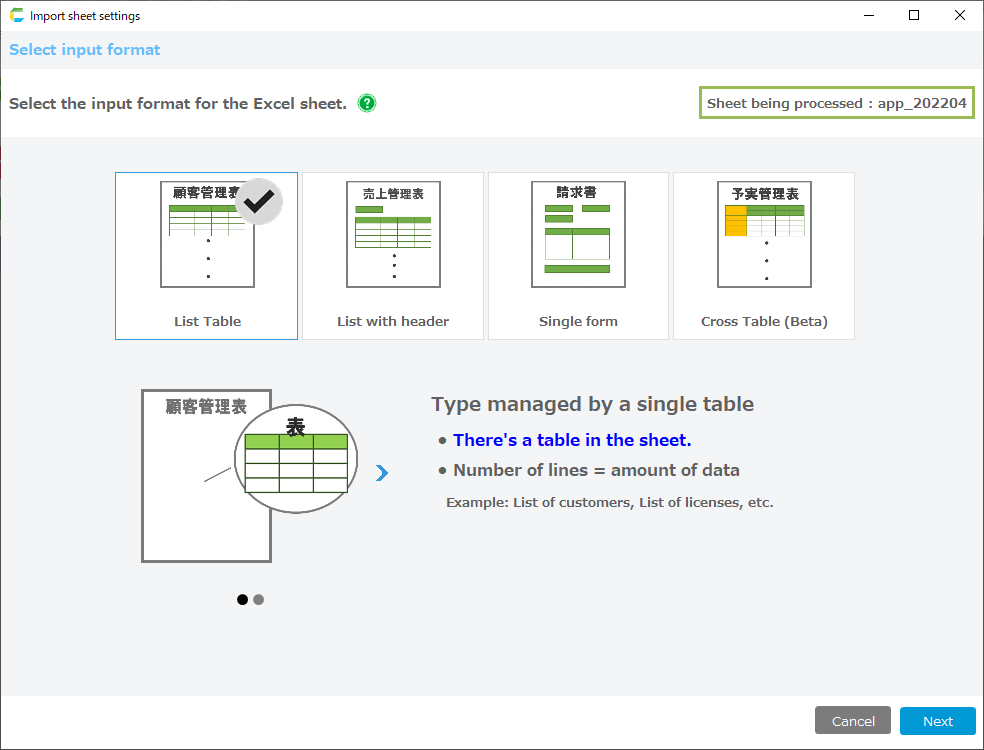 Import sheet settings

Select input format

Select the input format for the Excel sheet.

Sheet being processed : app_202204

顧客管理表

List Table

売上管理表

List with header

請求書

Single form

予実管理表

Cross Table (Beta)

顧客管理表

表

Type managed by a single table

• There's a table in the sheet.

• Number of lines = amount of data

Example: List of customers, List of licenses, etc.

Cancel

Next