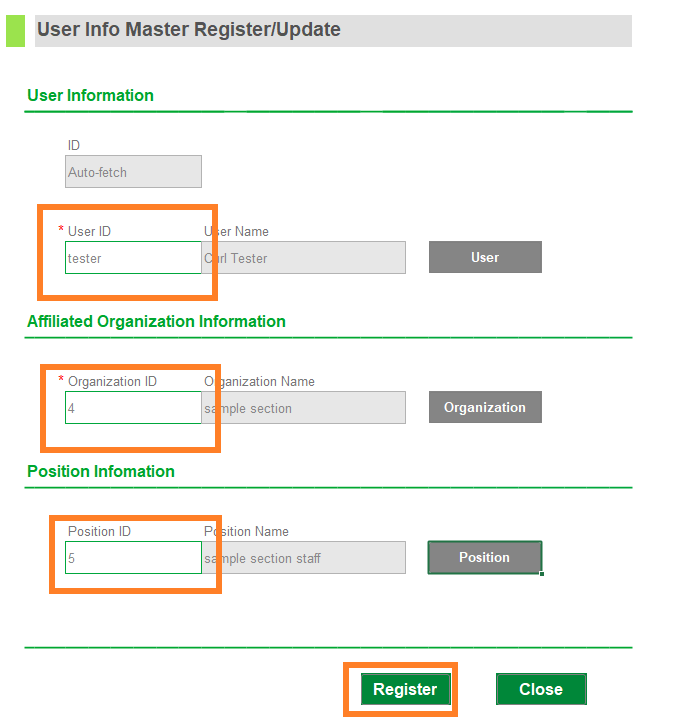 User Info Master Register/Update

User Information

ID
Auto-fetch

* User ID
tester

User Name
Carl Tester

User

Affiliated Organization Information

* Organization ID
4

Organization Name
sample section

Organization

Position Infomation

Position ID
5

Position Name
sample section staff

Position

Register

Close