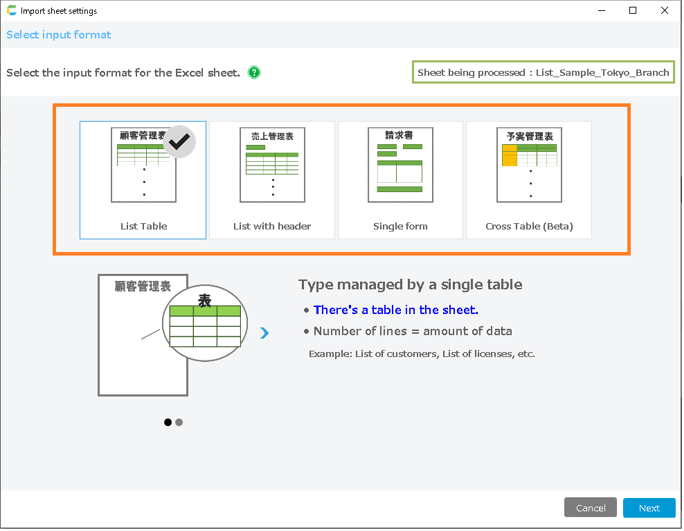 Import sheet settings

Select input format

Select the input format for the Excel sheet.

Sheet being processed : List_Sample_Tokyo_Branch

顧客管理表

List Table

売上管理表

List with header

請求書

Single form

予実管理表

Cross Table (Beta)

顧客管理表

表

Type managed by a single table

• There's a table in the sheet.

• Number of lines = amount of data

Example: List of customers, List of licenses, etc.

Cancel

Next